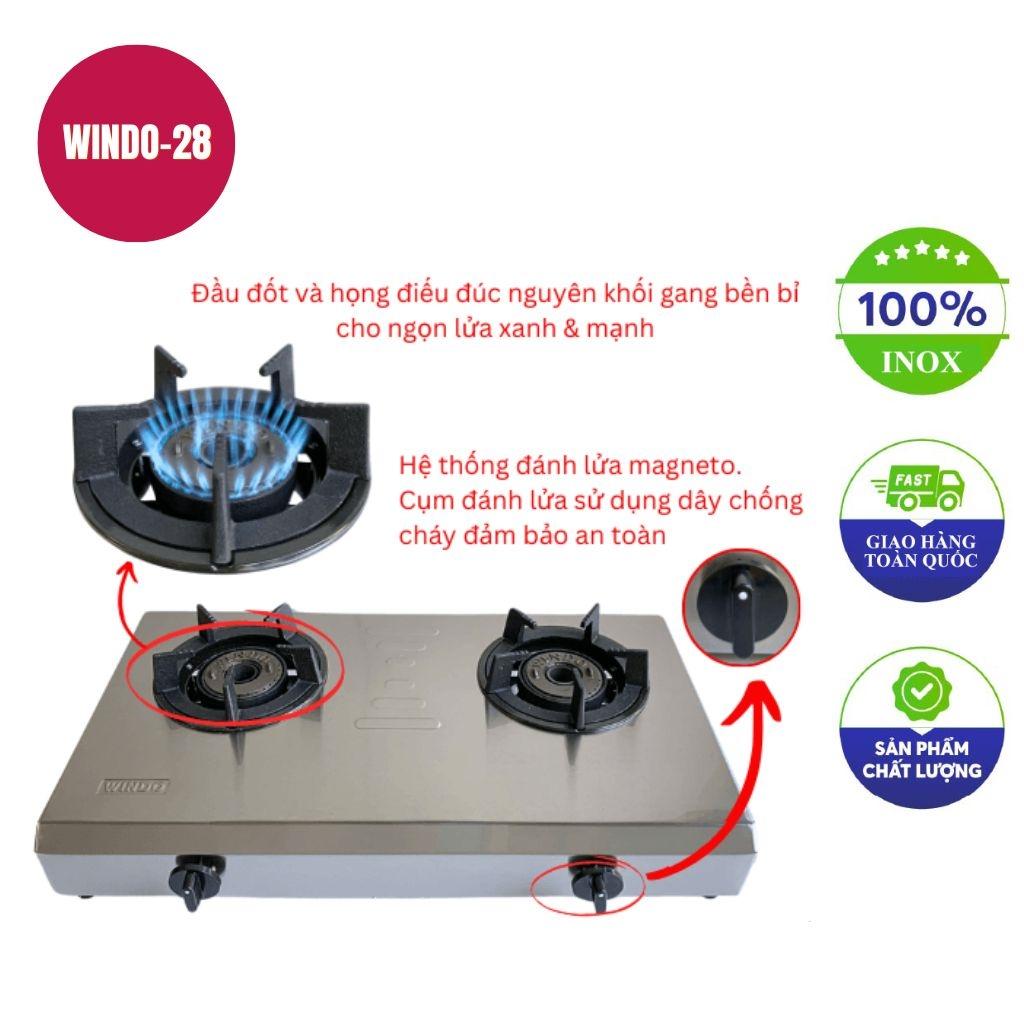 WINDO-28

Đầu đốt và họng điếu đúc nguyên khối gang bền bỉ cho ngọn lửa xanh & mạnh

100%
INOX

Hệ thống đánh lửa magneto. Cụm đánh lửa sử dụng dây chống cháy đảm bảo an toàn

FAST
GIAO HÀNG TOÀN QUỐC

SẢN PHẨM CHẤT LƯỢNG

WINDO