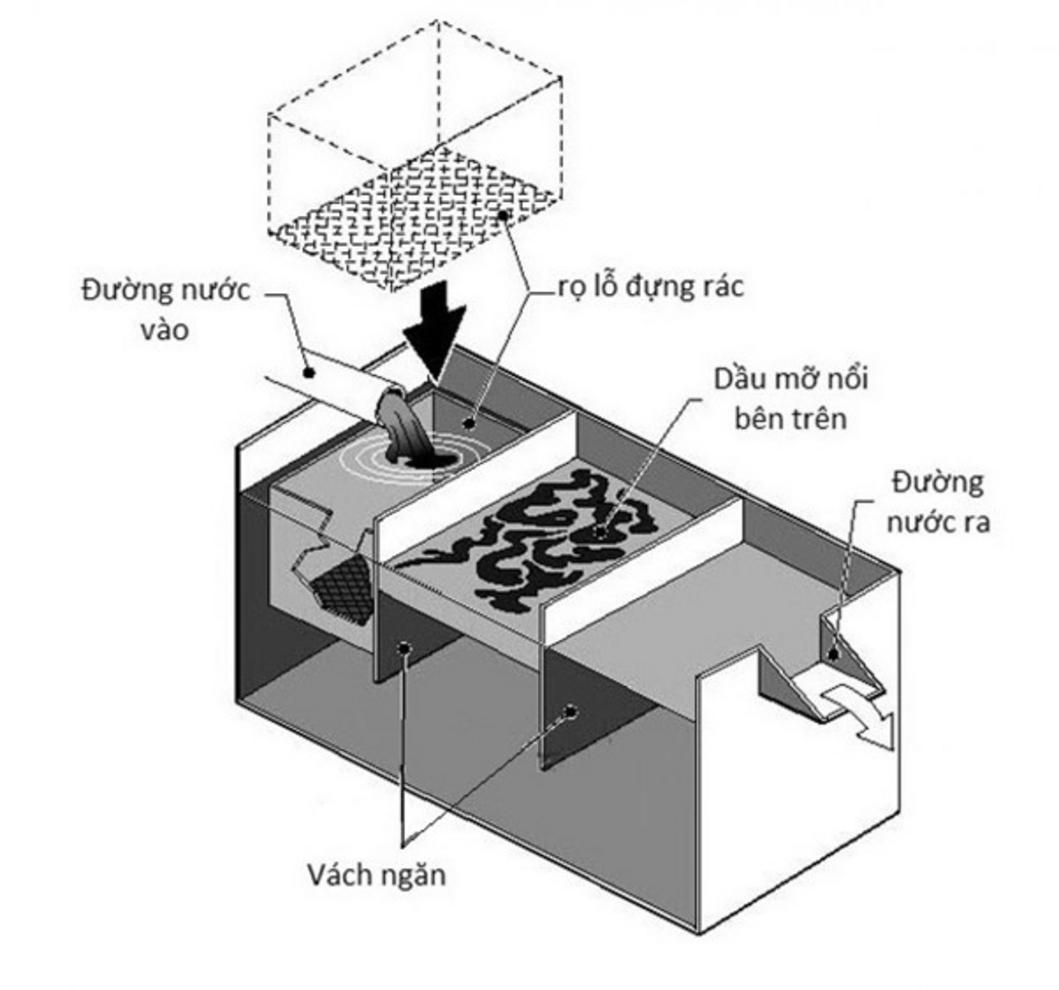 Đường nước vào

rọ lỗ đựng rác

Dầu mỡ nổi bên trên

Đường nước ra

Vách ngăn