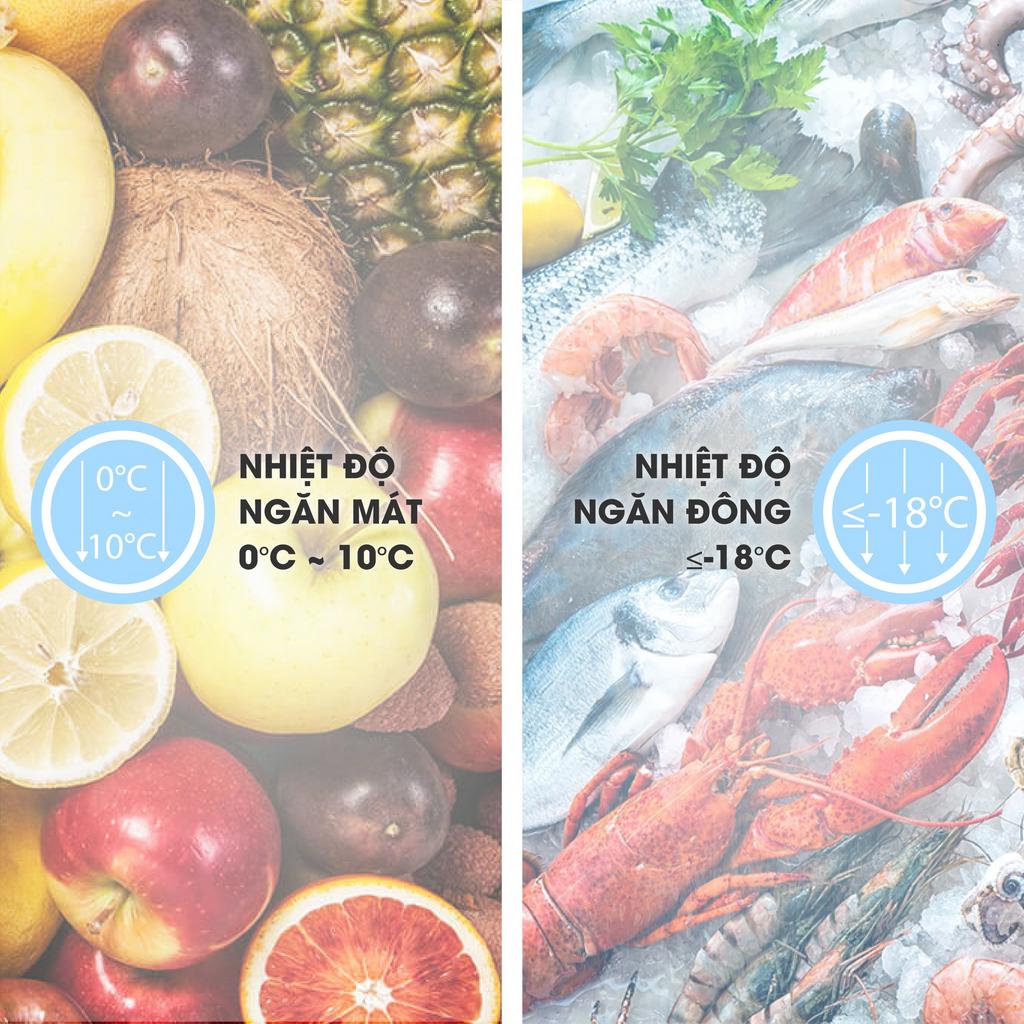 0°C
~
10°C

NHIỆT ĐỘ
NGĂN MÁT
0°C ~ 10°C

NHIỆT ĐỘ
NGĂN ĐÔNG
≤-18°C

≤-18°C