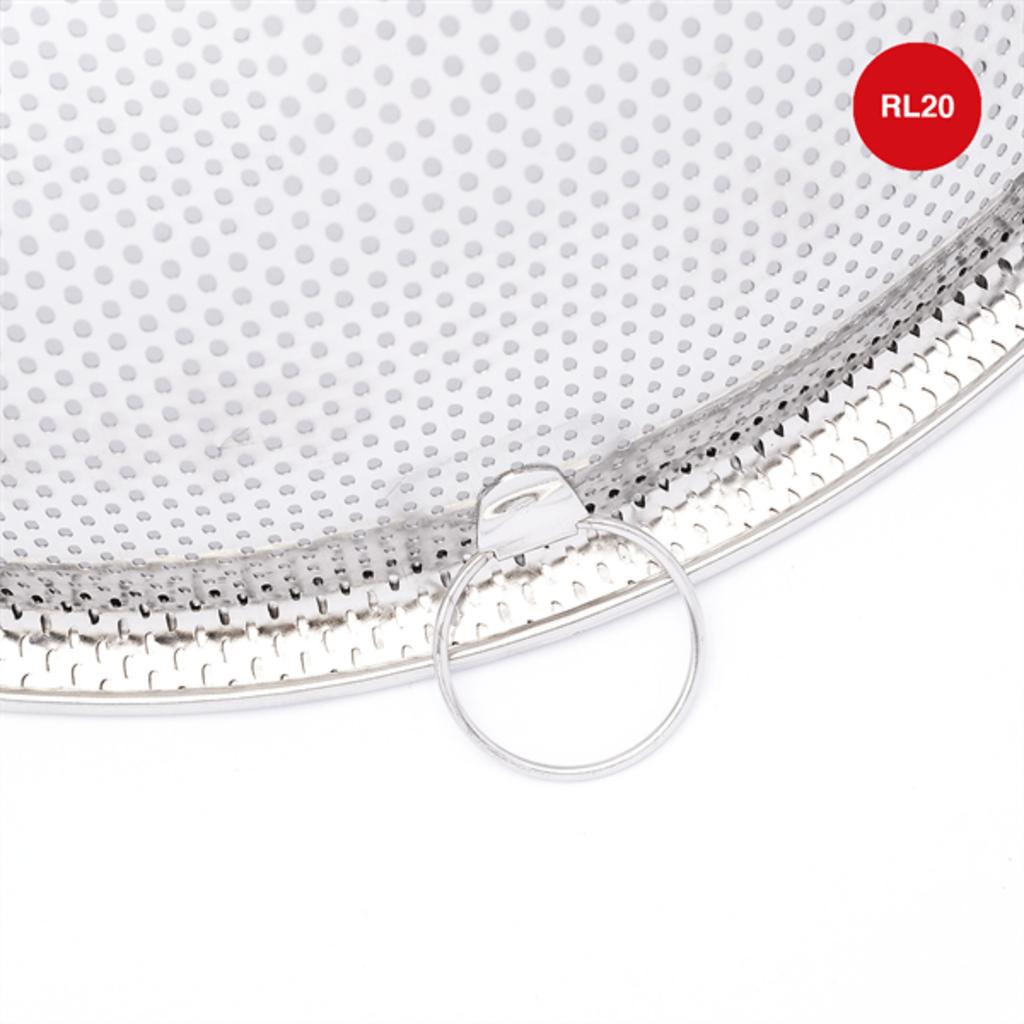 RL20